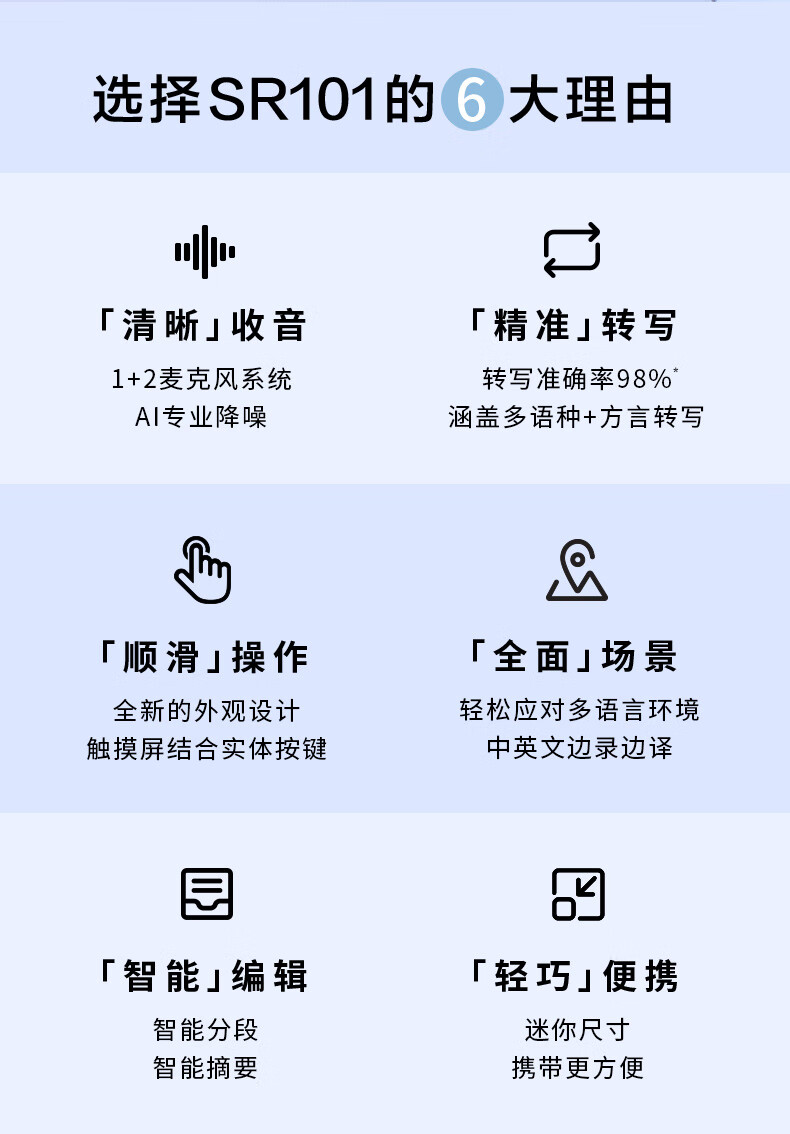 选择SR101的6大理由

「清晰」收音
1+2麦克风系统
AI专业降噪

「精准」转写
转写准确率98%*
涵盖多语种+方言转写

「顺滑」操作
全新的外观设计
触摸屏结合实体按键

「全面」场景
轻松应对多语言环境
中英文边录边译

「智能」编辑
智能分段
智能摘要

「轻巧」便携
迷你尺寸
携带更方便